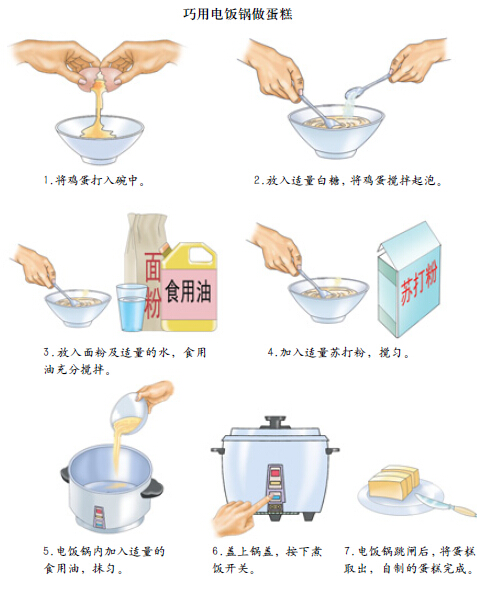 巧用电饭锅做蛋糕

1.将鸡蛋打入碗中。

2.放入适量白糖，将鸡蛋搅拌起泡。

面粉

食用油

3.放入面粉及适量的水，食用油充分搅拌。

苏打粉

4.加入适量苏打粉，搅匀。

5.电饭锅内加入适量的食用油，抹匀。

6.盖上锅盖，按下煮饭开关。

7.电饭锅跳闸后，将蛋糕取出，自制的蛋糕完成。